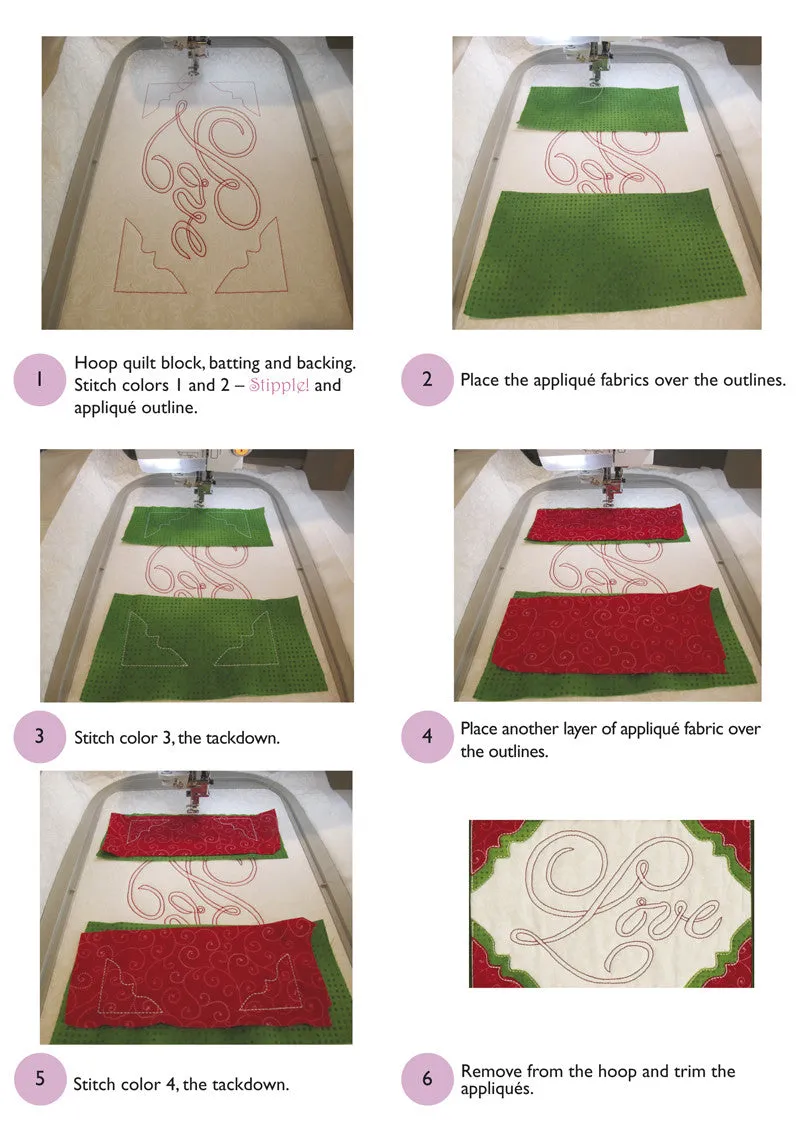 1
Hoop quilt block, batting and backing. Stitch colors 1 and 2 – Stipple! and appliqué outline.

2
Place the appliqué fabrics over the outlines.

3
Stitch color 3, the tackdown.

4
Place another layer of appliqué fabric over the outlines.

5
Stitch color 4, the tackdown.

Love

6
Remove from the hoop and trim the appliqués.